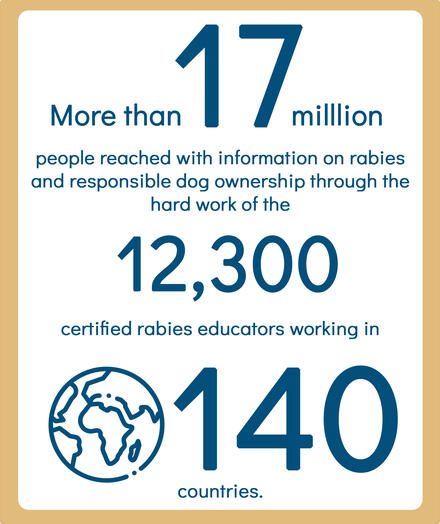 More than 17 milllion

people reached with information on rabies and responsible dog ownership through the hard work of the

12,300

certified rabies educators working in

140

countries.