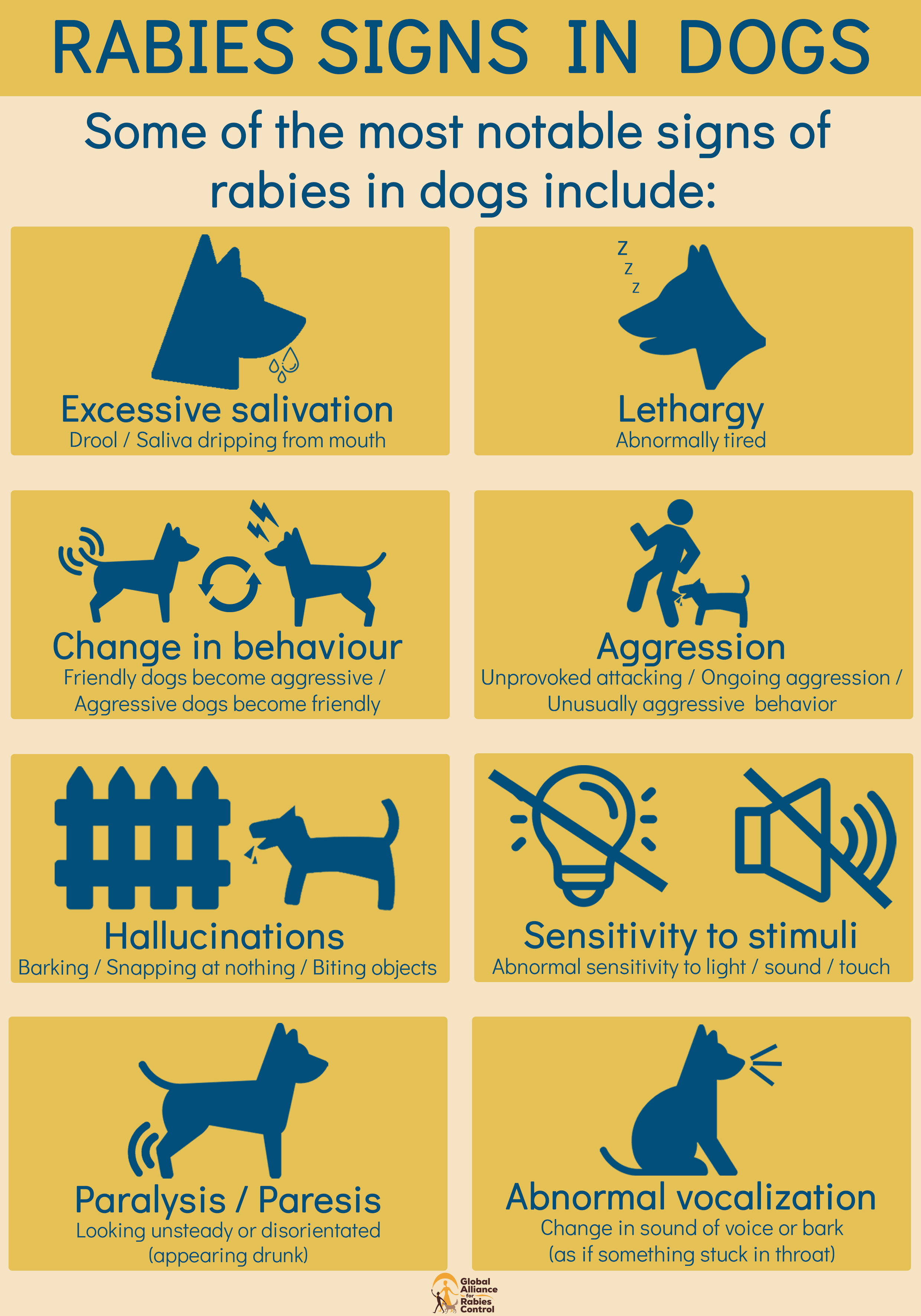 RABIES SIGNS IN DOGS

Some of the most notable signs of rabies in dogs include:

Excessive salivation
Drool / Saliva dripping from mouth

Z
Z
Z

Lethargy
Abnormally tired

Change in behaviour
Friendly dogs become aggressive / Aggressive dogs become friendly

Aggression
Unprovoked attacking / Ongoing aggression / Unusually aggressive behavior

Hallucinations
Barking / Snapping at nothing / Biting objects

Sensitivity to stimuli
Abnormal sensitivity to light / sound / touch

Paralysis / Paresis
Looking unsteady or disorientated (appearing drunk)

Abnormal vocalization
Change in sound of voice or bark (as if something stuck in throat)

Global Alliance for Rabies Control