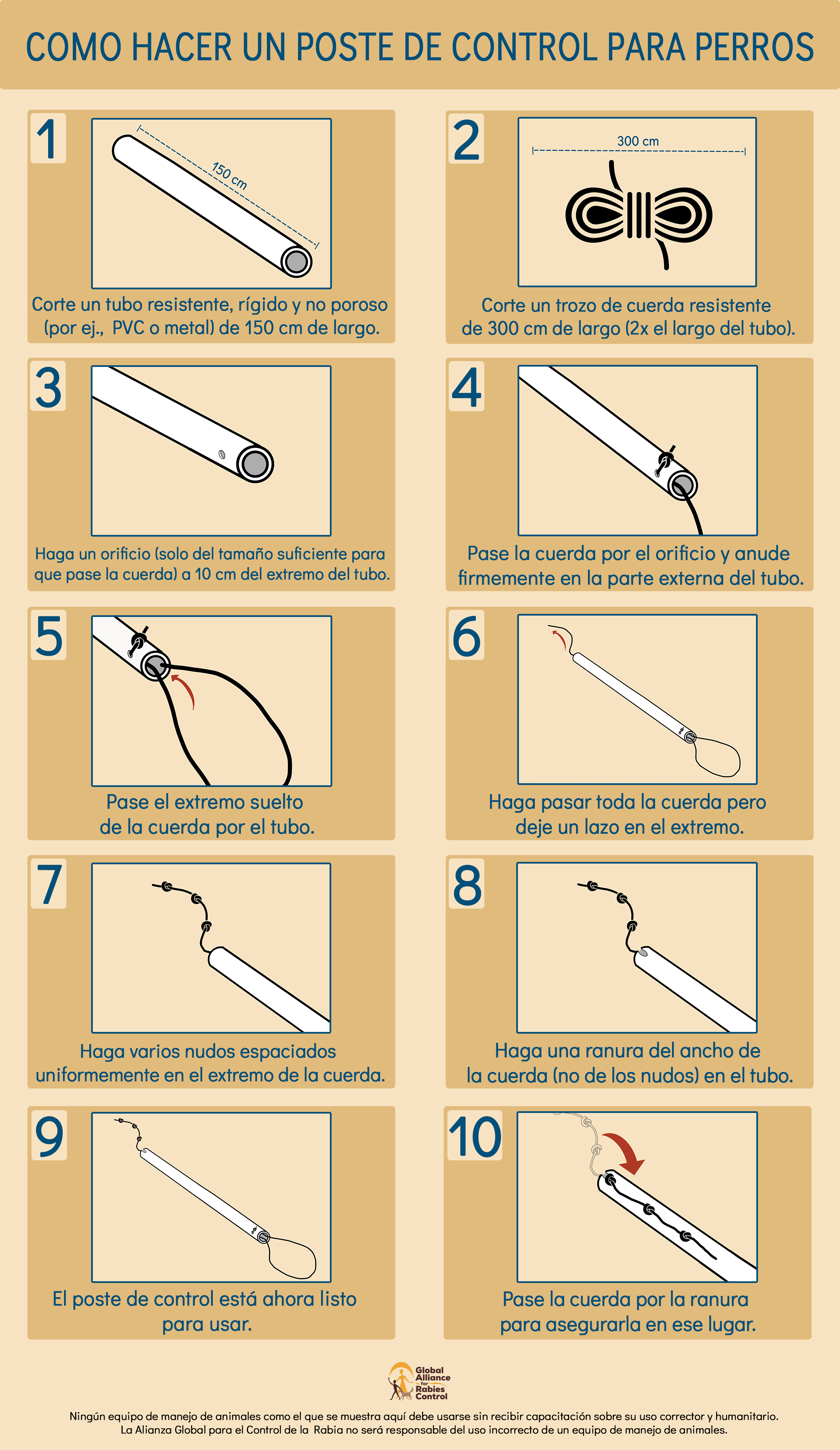 COMO HACER UN POSTE DE CONTROL PARA PERROS

1

150 cm

Corte un tubo resistente, rígido y no poroso (por ej., PVC o metal) de 150 cm de largo.

2

300 cm

Corte un trozo de cuerda resistente de 300 cm de largo (2x el largo del tubo).

3

Haga un orificio (solo del tamaño suficiente para que pase la cuerda) a 10 cm del extremo del tubo.

4

Pase la cuerda por el orificio y anude firmemente en la parte externa del tubo.

5

Pase el extremo suelto de la cuerda por el tubo.

6

Haga pasar toda la cuerda pero deje un lazo en el extremo.

7

Haga varios nudos espaciados uniformemente en el extremo de la cuerda.

8

Haga una ranura del ancho de la cuerda (no de los nudos) en el tubo.

9

El poste de control está ahora listo para usar.

10

Pase la cuerda por la ranura para asegurarla en ese lugar.

Global Alliance for Rabies Control

Ningún equipo de manejo de animales como el que se muestra aquí debe usarse sin recibir capacitación sobre su uso corrector y humanitario. La Alianza Global para el Control de la Rabia no será responsable del uso incorrecto de un equipo de manejo de animales.