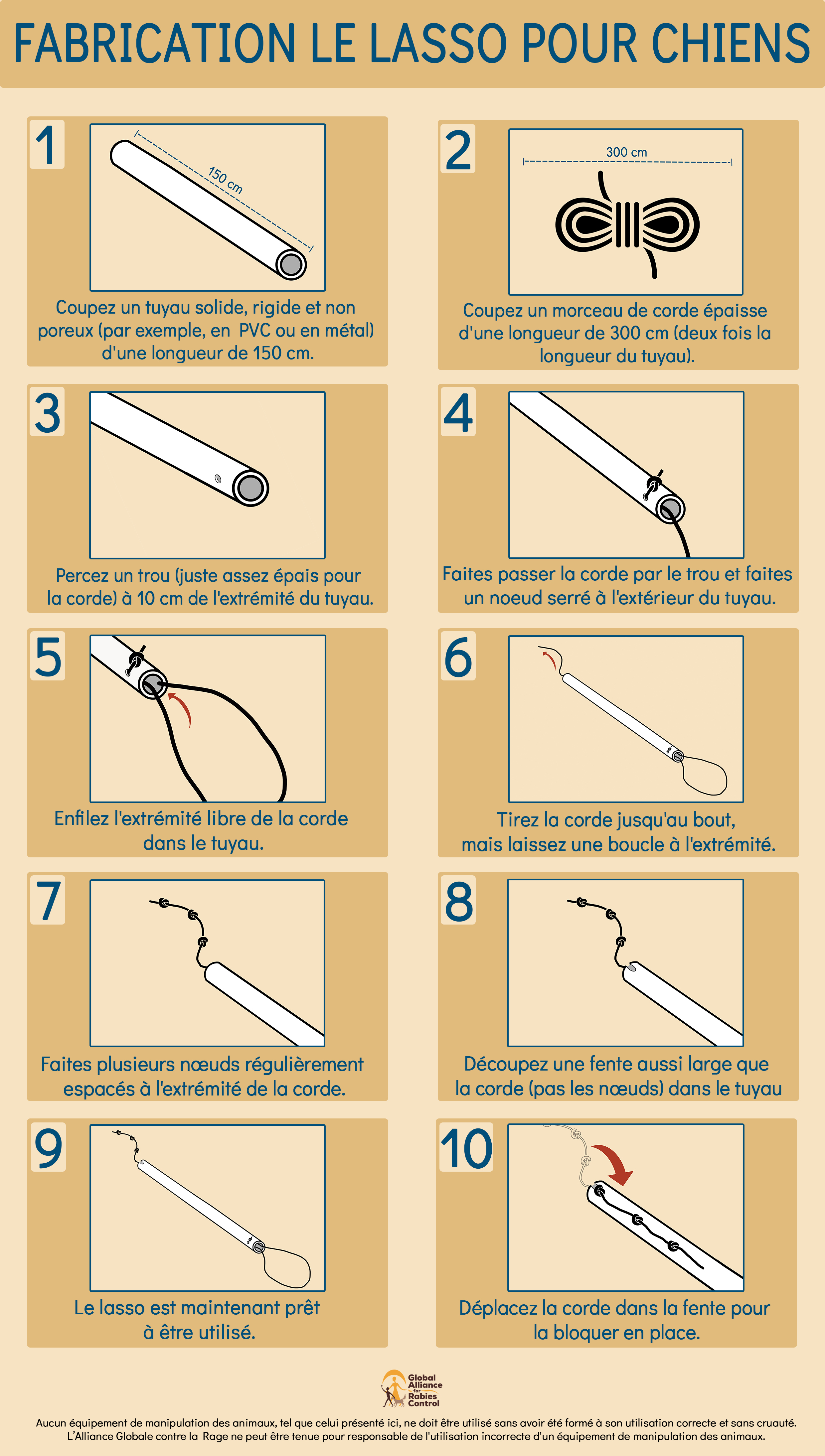 FABRICATION LE LASSO POUR CHIENS

1

150 cm

Coupez un tuyau solide, rigide et non poreux (par exemple, en PVC ou en métal) d'une longueur de 150 cm.

2

300 cm

Coupez un morceau de corde épaisse d'une longueur de 300 cm (deux fois la longueur du tuyau).

3

Percez un trou (juste assez épais pour la corde) à 10 cm de l'extrémité du tuyau.

4

Faites passer la corde par le trou et faites un noeud serré à l'extérieur du tuyau.

5

Enfilez l'extrémité libre de la corde dans le tuyau.

6

Tirez la corde jusqu'au bout, mais laissez une boucle à l'extrémité.

7

Faites plusieurs nœuds régulièrement espacés à l'extrémité de la corde.

8

Découpez une fente aussi large que la corde (pas les nœuds) dans le tuyau

9

Le lasso est maintenant prêt à être utilisé.

10

Déplacez la corde dans la fente pour la bloquer en place.

Global Alliance for Rabies Control

Aucun équipement de manipulation des animaux, tel que celui présenté ici, ne doit être utilisé sans avoir été formé à son utilisation correcte et sans cruauté. L'Alliance Globale contre la Rage ne peut être tenue pour responsable de l'utilisation incorrecte d'un équipement de manipulation des animaux.